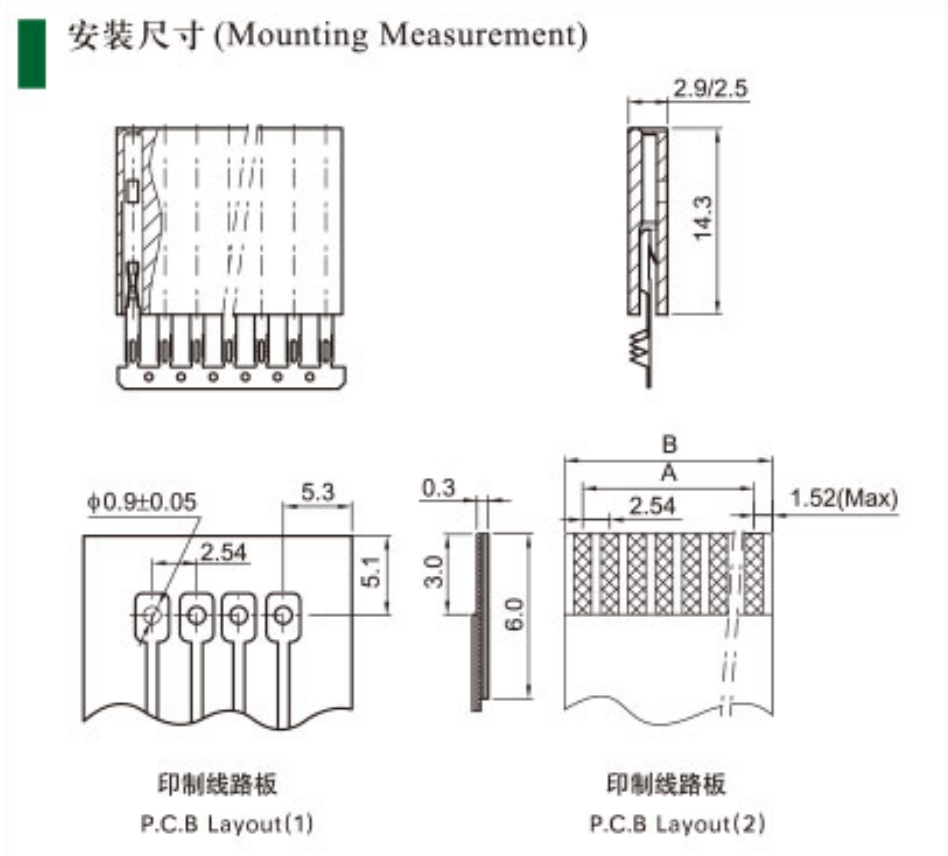 安装尺寸 (Mounting Measurement)

2.9/2.5

14.3

ϕ0.9±0.05

5.3

2.54

5.1

0.3

3.0

6.0

B

A

2.54

1.52(Max)

印制线路板
P.C.B Layout(1)

印制线路板
P.C.B Layout(2)